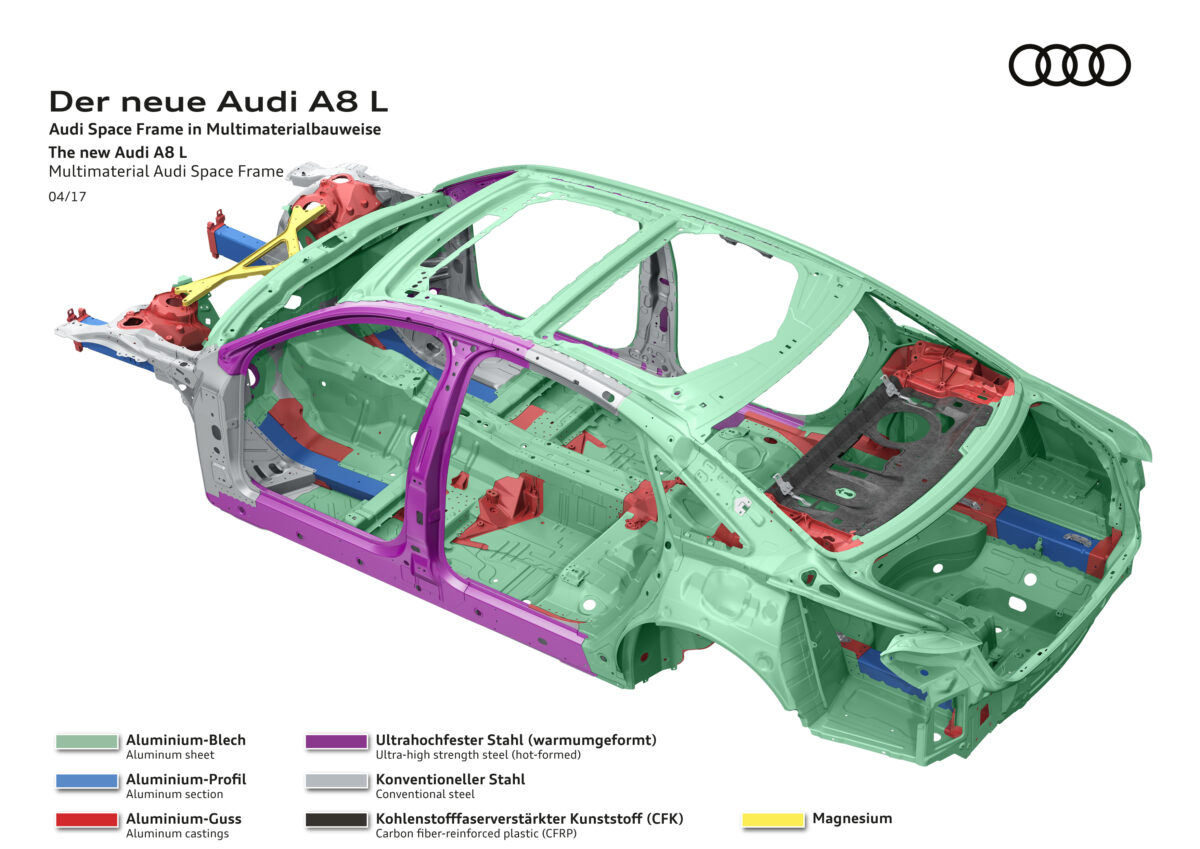 Der neue Audi A8 L
Audi Space Frame in Multimaterialbauweise
The new Audi A8 L
Multimaterial Audi Space Frame
04/17

Aluminium-Blech
Aluminum sheet

Aluminium-Profil
Aluminum section

Aluminium-Guss
Aluminum castings

Ultrahochfester Stahl (warmumgeformt)
Ultra-high strength steel (hot-formed)

Konventioneller Stahl
Conventional steel

Kohlenstofffaserverstärkter Kunststoff (CFK)
Carbon fiber-reinforced plastic (CFRP)

Magnesium